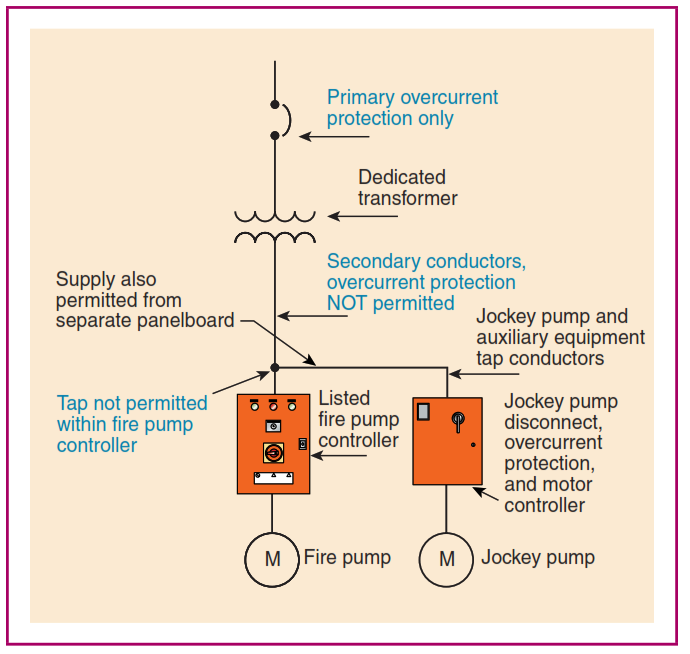 Primary overcurrent protection only

Dedicated transformer

Secondary conductors, overcurrent protection NOT permitted

Supply also permitted from separate panelboard

Jockey pump and auxiliary equipment tap conductors

Tap not permitted within fire pump controller

Listed fire pump controller

Jockey pump disconnect, overcurrent protection, and motor controller

M

Fire pump

M

Jockey pump